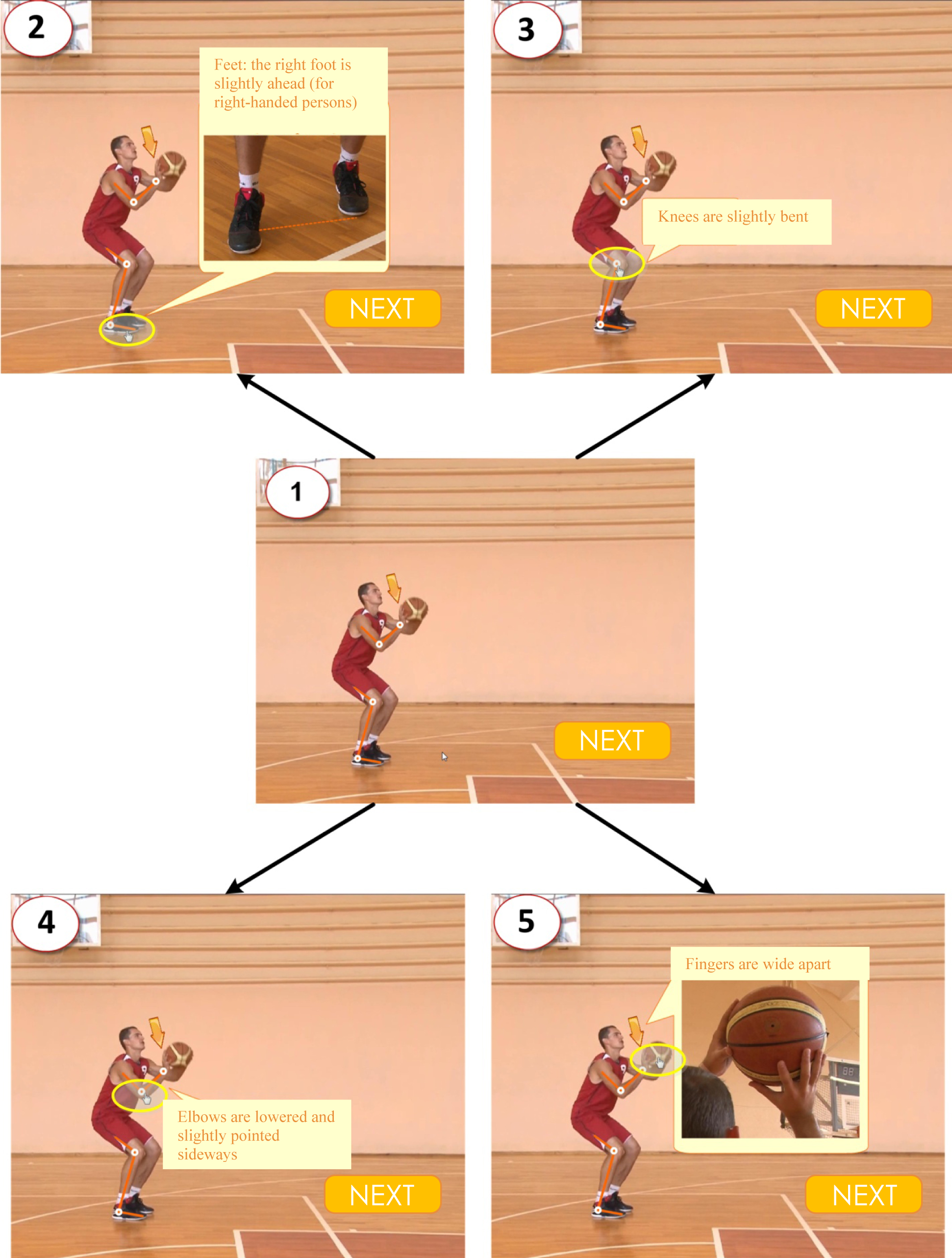 2

Feet: the right foot is slightly ahead (for right-handed persons)

NEXT

3

Knees are slightly bent

NEXT

1

NEXT

4

Elbows are lowered and slightly pointed sideways

NEXT

5

Fingers are wide apart

NEXT